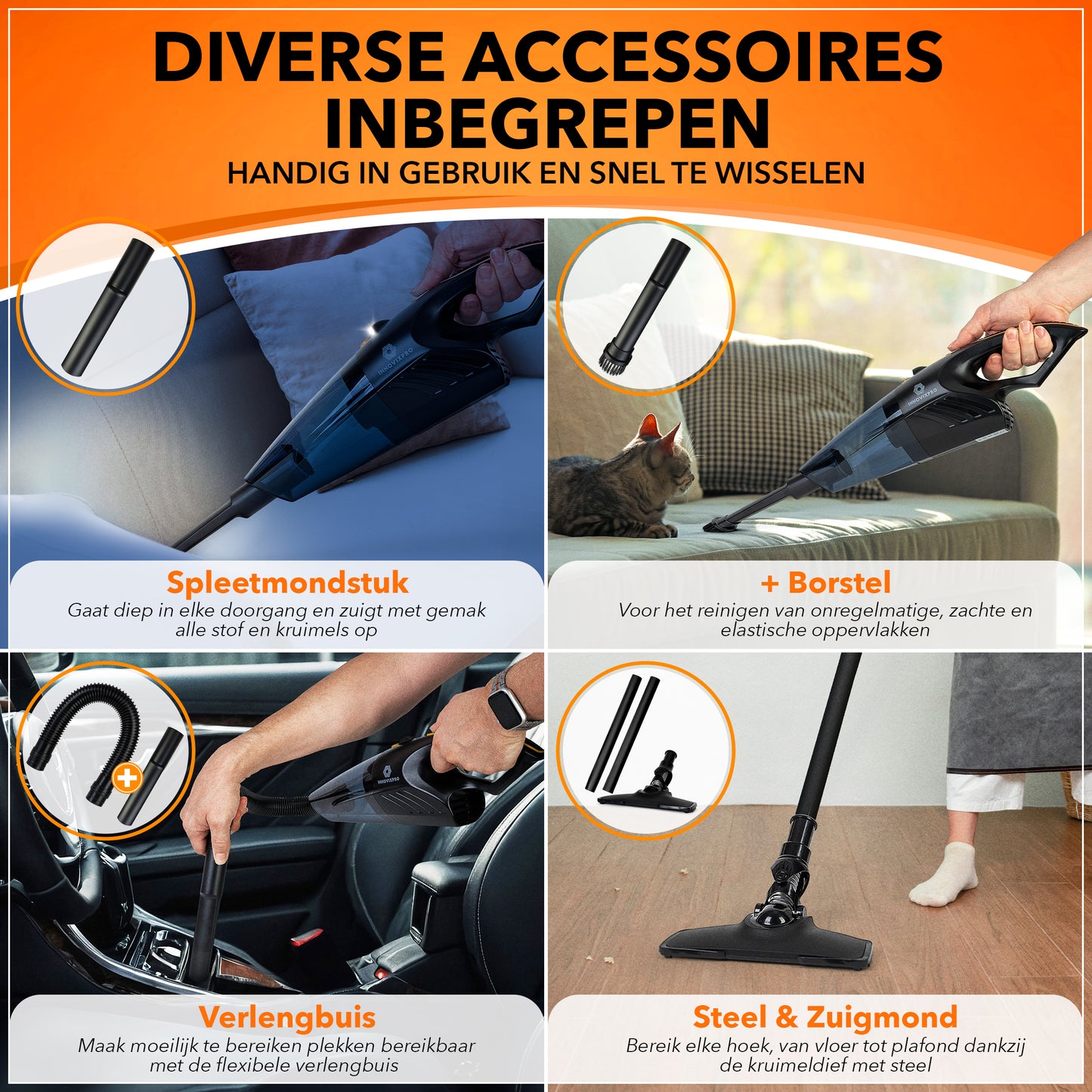 DIVERSE ACCESSOIRES INBEGREPEN
HANDIG IN GEBRUIK EN SNEL TE WISSELEN

INNOVIXPRO

Spleetmondstuk
Gaat diep in elke doorgang en zuigt met gemak alle stof en kruimels op

INNOVIXPRO

+ Borstel
Voor het reinigen van onregelmatige, zachte en elastische oppervlakken

INNOVIXPRO

Verlengbuis
Maak moeilijk te bereiken plekken bereikbaar met de flexibele verlengbuis

Steel & Zuigmond
Bereik elke hoek, van vloer tot plafond dankzij de kruimeldief met steel